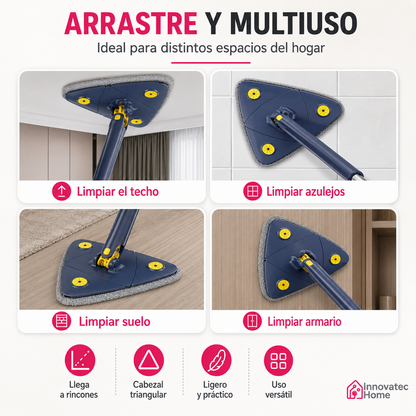 ARRASTRE Y MULTIUSO

Ideal para distintos espacios del hogar

Limpiar el techo

Limpiar azulejos

Limpiar suelo

Limpiar armario

Llega a rincones

Cabezal triangular

Ligero y práctico

Uso versátil

Innovatec Home